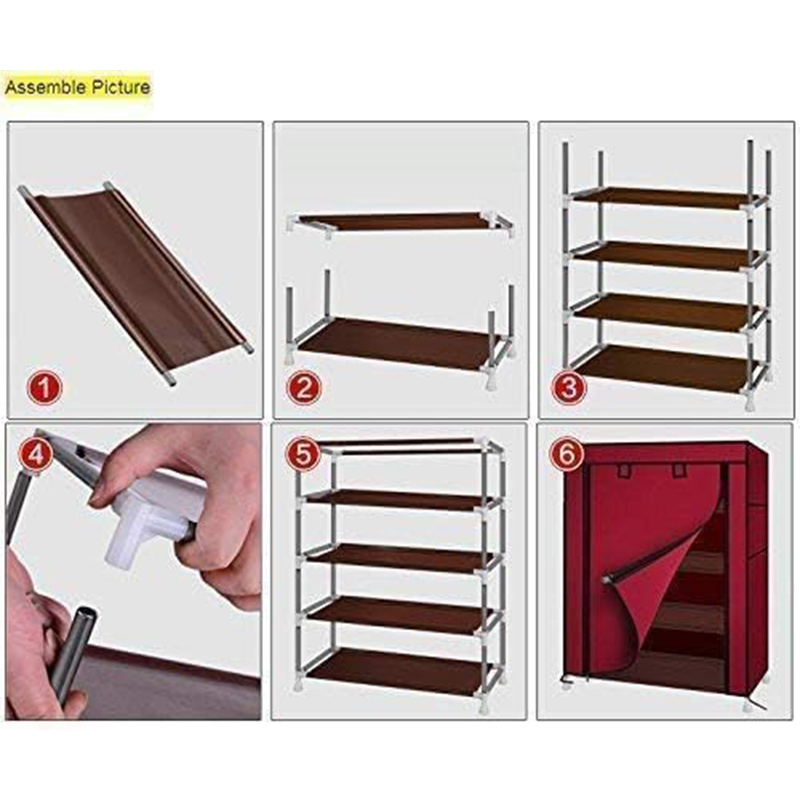 Assemble Picture

1

2

3

4

5

6